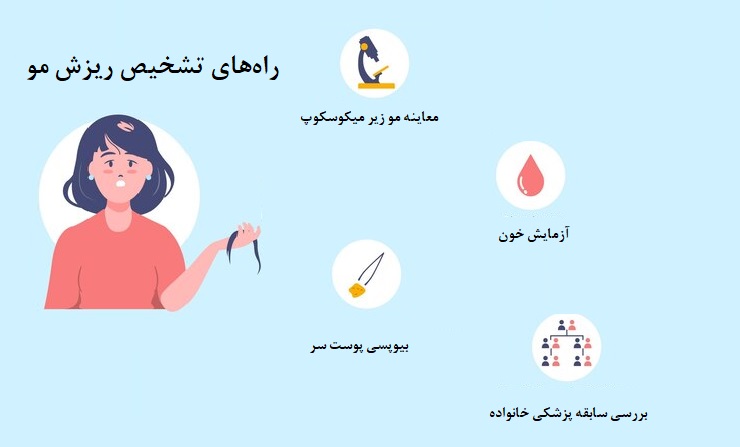 راه‌های تشخیص ریزش مو

معاینه مو زیر میکوسکوپ

آزمایش خون

بیوپسی پوست سر

بررسی سابقه پزشکی خانواده